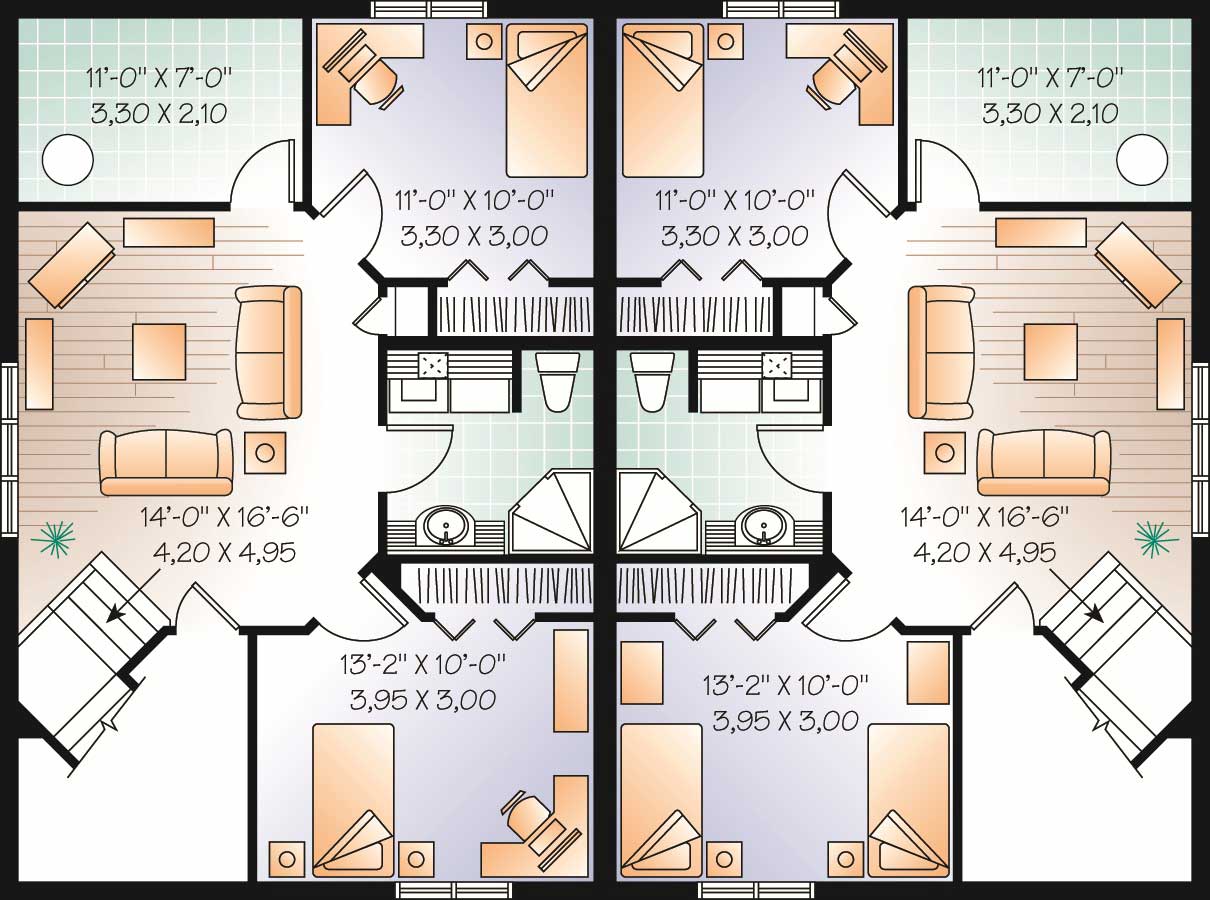 11'-0" X 7'-0"
3,30 X 2,10

11'-0" X 10'-0"
3,30 X 3,00

11'-0" X 10'-0"
3,30 X 3,00

11'-0" X 7'-0"
3,30 X 2,10

14'-0" X 16'-6"
4,20 X 4,95

14'-0" X 16'-6"
4,20 X 4,95

13'-2" X 10'-0"
3,95 X 3,00

13'-2" X 10'-0"
3,95 X 3,00